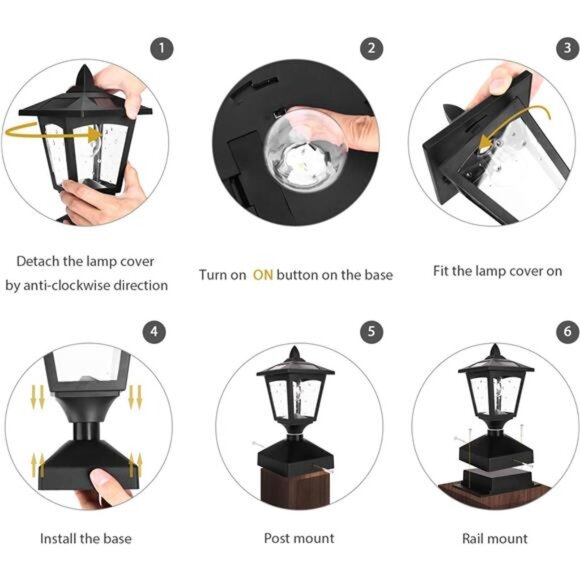 1

Detach the lamp cover by anti-clockwise direction

2

Turn on ON button on the base

3

Fit the lamp cover on

4

Install the base

5

Post mount

6

Rail mount